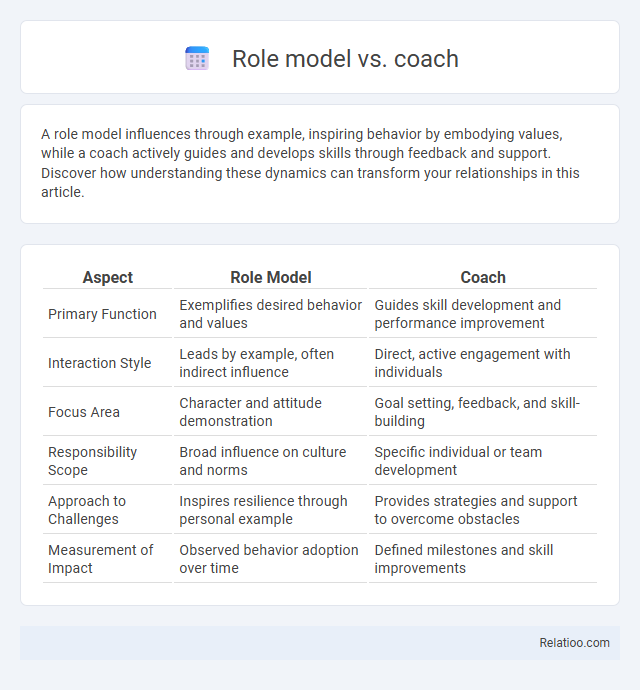 Role model vs. coach

A role model influences through example, inspiring behavior by embodying values, while a coach actively guides and develops skills through feedback and support. Discover how understanding these dynamics can transform your relationships in this article.

| Aspect | Role Model | Coach |
|---|---|---|
| Primary Function | Exemplifies desired behavior and values | Guides skill development and performance improvement |
| Interaction Style | Leads by example, often indirect influence | Direct, active engagement with individuals |
| Focus Area | Character and attitude demonstration | Goal setting, feedback, and skill-building |
| Responsibility Scope | Broad influence on culture and norms | Specific individual or team development |
| Approach to Challenges | Inspires resilience through personal example | Provides strategies and support to overcome obstacles |
| Measurement of Impact | Observed behavior adoption over time | Defined milestones and skill improvements |

Relatioo.com