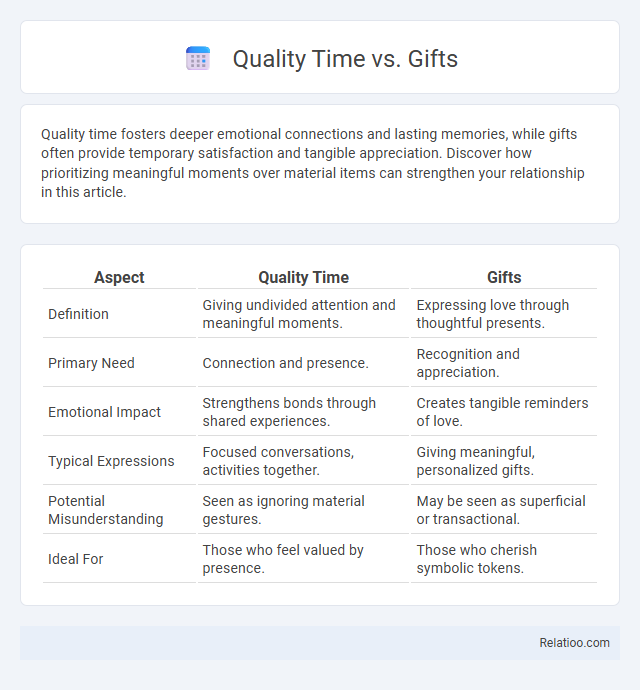 Quality Time vs. Gifts

Quality time fosters deeper emotional connections and lasting memories, while gifts often provide temporary satisfaction and tangible appreciation. Discover how prioritizing meaningful moments over material items can strengthen your relationship in this article.

| Aspect | Quality Time | Gifts |
|---|---|---|
| Definition | Giving undivided attention and meaningful moments. | Expressing love through thoughtful presents. |
| Primary Need | Connection and presence. | Recognition and appreciation. |
| Emotional Impact | Strengthens bonds through shared experiences. | Creates tangible reminders of love. |
| Typical Expressions | Focused conversations, activities together. | Giving meaningful, personalized gifts. |
| Potential Misunderstanding | Seen as ignoring material gestures. | May be seen as superficial or transactional. |
| Ideal For | Those who feel valued by presence. | Those who cherish symbolic tokens. |

Relatioo.com