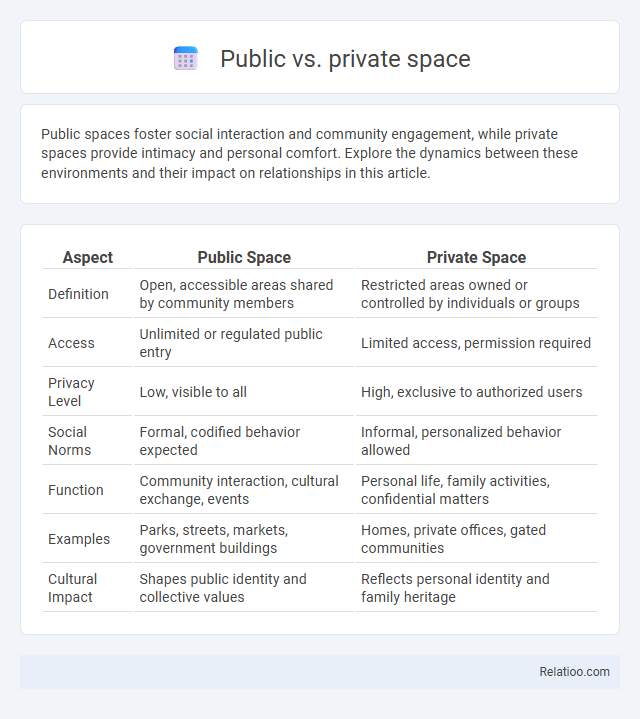 Public vs. private space

Public spaces foster social interaction and community engagement, while private spaces provide intimacy and personal comfort. Explore the dynamics between these environments and their impact on relationships in this article.

| Aspect | Public Space | Private Space |
|---|---|---|
| Definition | Open, accessible areas shared by community members | Restricted areas owned or controlled by individuals or groups |
| Access | Unlimited or regulated public entry | Limited access, permission required |
| Privacy Level | Low, visible to all | High, exclusive to authorized users |
| Social Norms | Formal, codified behavior expected | Informal, personalized behavior allowed |
| Function | Community interaction, cultural exchange, events | Personal life, family activities, confidential matters |
| Examples | Parks, streets, markets, government buildings | Homes, private offices, gated communities |
| Cultural Impact | Shapes public identity and collective values | Reflects personal identity and family heritage |

Relatioo.com