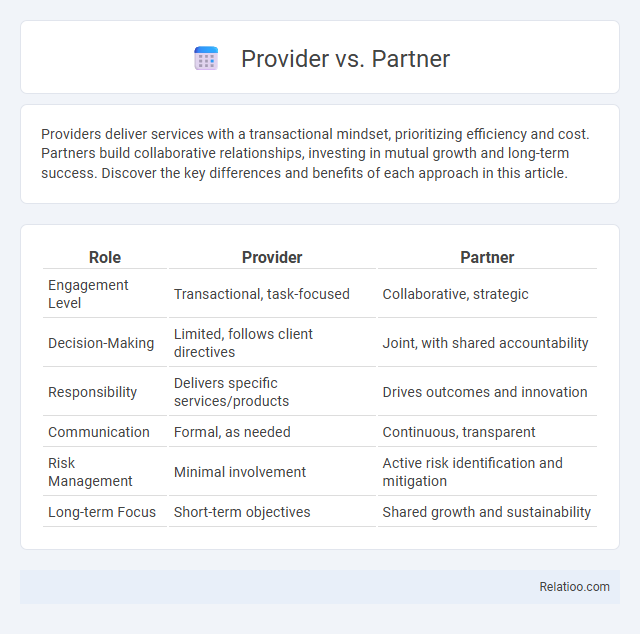 Provider vs. Partner

Providers deliver services with a transactional mindset, prioritizing efficiency and cost. Partners build collaborative relationships, investing in mutual growth and long-term success. Discover the key differences and benefits of each approach in this article.

| Role | Provider | Partner |
|---|---|---|
| Engagement Level | Transactional, task-focused | Collaborative, strategic |
| Decision-Making | Limited, follows client directives | Joint, with shared accountability |
| Responsibility | Delivers specific services/products | Drives outcomes and innovation |
| Communication | Formal, as needed | Continuous, transparent |
| Risk Management | Minimal involvement | Active risk identification and mitigation |
| Long-term Focus | Short-term objectives | Shared growth and sustainability |

Relatioo.com