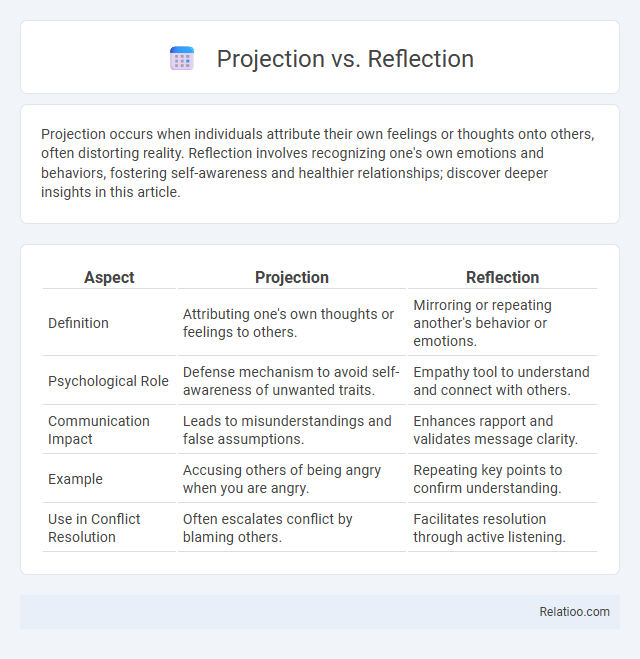 Projection vs. Reflection

Projection occurs when individuals attribute their own feelings or thoughts onto others, often distorting reality. Reflection involves recognizing one's own emotions and behaviors, fostering self-awareness and healthier relationships; discover deeper insights in this article.

| Aspect | Projection | Reflection |
|---|---|---|
| Definition | Attributing one's own thoughts or feelings to others. | Mirroring or repeating another's behavior or emotions. |
| Psychological Role | Defense mechanism to avoid self-awareness of unwanted traits. | Empathy tool to understand and connect with others. |
| Communication Impact | Leads to misunderstandings and false assumptions. | Enhances rapport and validates message clarity. |
| Example | Accusing others of being angry when you are angry. | Repeating key points to confirm understanding. |
| Use in Conflict Resolution | Often escalates conflict by blaming others. | Facilitates resolution through active listening. |

Relatioo.com