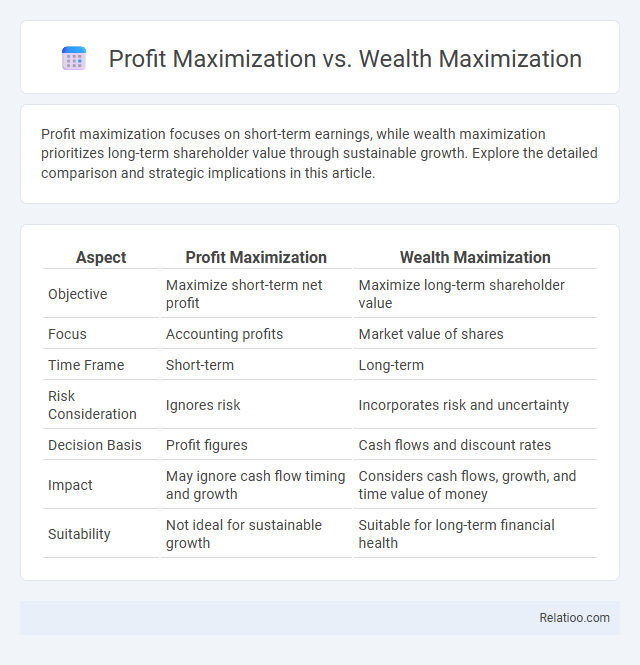 Profit Maximization vs. Wealth Maximization

Profit maximization focuses on short-term earnings, while wealth maximization prioritizes long-term shareholder value through sustainable growth. Explore the detailed comparison and strategic implications in this article.

| Aspect | Profit Maximization | Wealth Maximization |
|---|---|---|
| Objective | Maximize short-term net profit | Maximize long-term shareholder value |
| Focus | Accounting profits | Market value of shares |
| Time Frame | Short-term | Long-term |
| Risk Consideration | Ignores risk | Incorporates risk and uncertainty |
| Decision Basis | Profit figures | Cash flows and discount rates |
| Impact | May ignore cash flow timing and growth | Considers cash flows, growth, and time value of money |
| Suitability | Not ideal for sustainable growth | Suitable for long-term financial health |

Relatioo.com