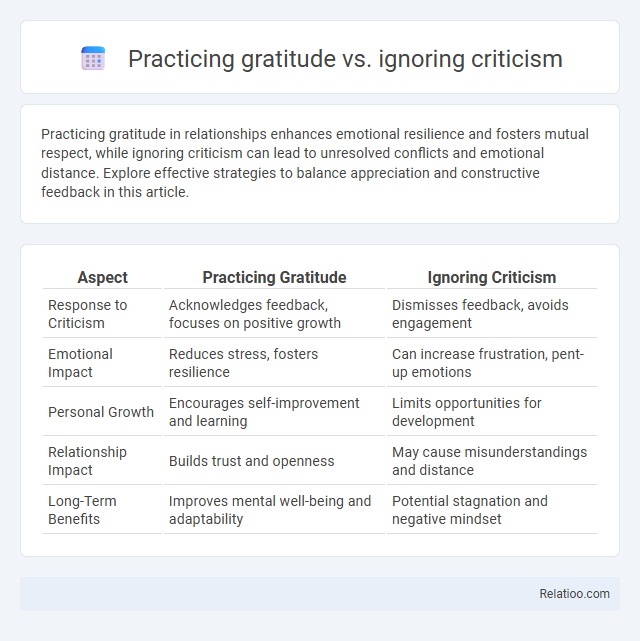 Practicing gratitude vs. ignoring criticism

Practicing gratitude in relationships enhances emotional resilience and fosters mutual respect, while ignoring criticism can lead to unresolved conflicts and emotional distance. Explore effective strategies to balance appreciation and constructive feedback in this article.

| Aspect | Practicing Gratitude | Ignoring Criticism |
|---|---|---|
| Response to Criticism | Acknowledges feedback, focuses on positive growth | Dismisses feedback, avoids engagement |
| Emotional Impact | Reduces stress, fosters resilience | Can increase frustration, pent-up emotions |
| Personal Growth | Encourages self-improvement and learning | Limits opportunities for development |
| Relationship Impact | Builds trust and openness | May cause misunderstandings and distance |
| Long-Term Benefits | Improves mental well-being and adaptability | Potential stagnation and negative mindset |

Relatioo.com