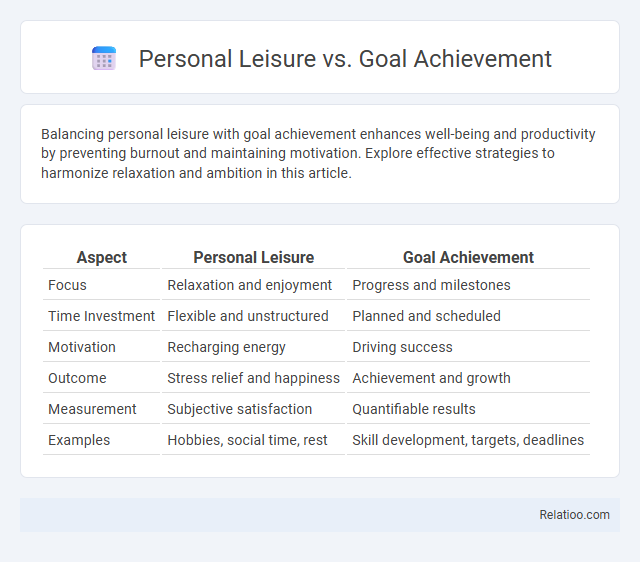 Personal Leisure vs. Goal Achievement

Balancing personal leisure with goal achievement enhances well-being and productivity by preventing burnout and maintaining motivation. Explore effective strategies to harmonize relaxation and ambition in this article.

| Aspect | Personal Leisure | Goal Achievement |
|---|---|---|
| Focus | Relaxation and enjoyment | Progress and milestones |
| Time Investment | Flexible and unstructured | Planned and scheduled |
| Motivation | Recharging energy | Driving success |
| Outcome | Stress relief and happiness | Achievement and growth |
| Measurement | Subjective satisfaction | Quantifiable results |
| Examples | Hobbies, social time, rest | Skill development, targets, deadlines |

Relatioo.com