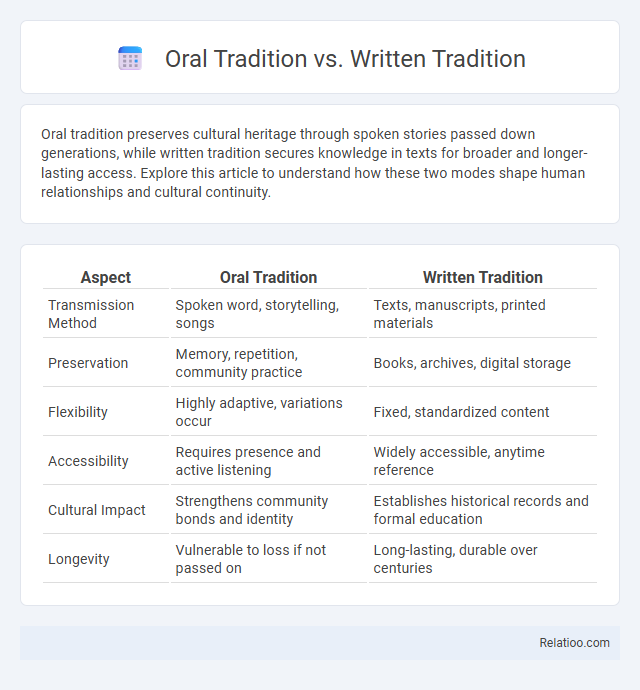 Oral Tradition vs. Written Tradition

Oral tradition preserves cultural heritage through spoken stories passed down generations, while written tradition secures knowledge in texts for broader and longer-lasting access. Explore this article to understand how these two modes shape human relationships and cultural continuity.

| Aspect | Oral Tradition | Written Tradition |
|---|---|---|
| Transmission Method | Spoken word, storytelling, songs | Texts, manuscripts, printed materials |
| Preservation | Memory, repetition, community practice | Books, archives, digital storage |
| Flexibility | Highly adaptive, variations occur | Fixed, standardized content |
| Accessibility | Requires presence and active listening | Widely accessible, anytime reference |
| Cultural Impact | Strengthens community bonds and identity | Establishes historical records and formal education |
| Longevity | Vulnerable to loss if not passed on | Long-lasting, durable over centuries |

Relatioo.com