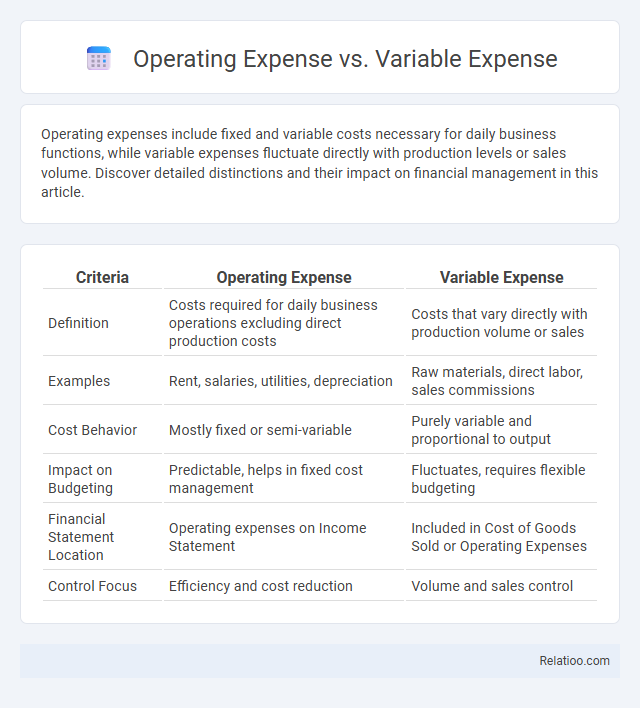 Operating Expense vs. Variable Expense

Operating expenses include fixed and variable costs necessary for daily business functions, while variable expenses fluctuate directly with production levels or sales volume. Discover detailed distinctions and their impact on financial management in this article.

| Criteria | Operating Expense | Variable Expense |
|---|---|---|
| Definition | Costs required for daily business operations excluding direct production costs | Costs that vary directly with production volume or sales |
| Examples | Rent, salaries, utilities, depreciation | Raw materials, direct labor, sales commissions |
| Cost Behavior | Mostly fixed or semi-variable | Purely variable and proportional to output |
| Impact on Budgeting | Predictable, helps in fixed cost management | Fluctuates, requires flexible budgeting |
| Financial Statement Location | Operating expenses on Income Statement | Included in Cost of Goods Sold or Operating Expenses |
| Control Focus | Efficiency and cost reduction | Volume and sales control |

Relatioo.com