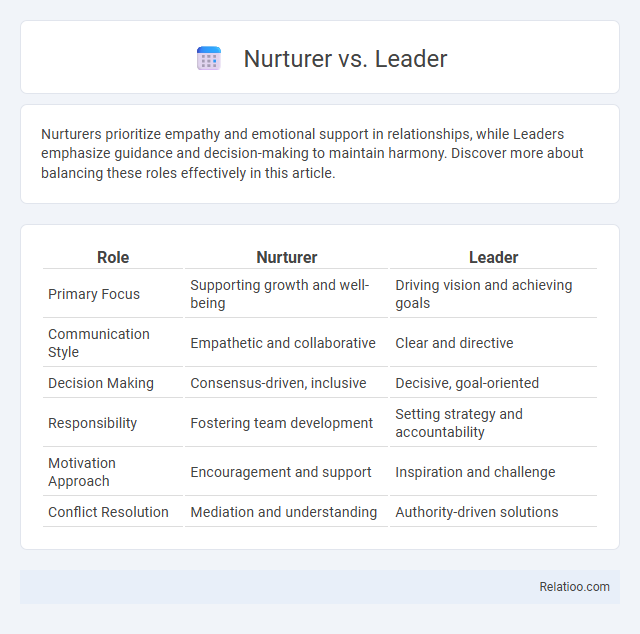 Nurturer vs. Leader

Nurturers prioritize empathy and emotional support in relationships, while Leaders emphasize guidance and decision-making to maintain harmony. Discover more about balancing these roles effectively in this article.

| Role | Nurturer | Leader |
|---|---|---|
| Primary Focus | Supporting growth and well-being | Driving vision and achieving goals |
| Communication Style | Empathetic and collaborative | Clear and directive |
| Decision Making | Consensus-driven, inclusive | Decisive, goal-oriented |
| Responsibility | Fostering team development | Setting strategy and accountability |
| Motivation Approach | Encouragement and support | Inspiration and challenge |
| Conflict Resolution | Mediation and understanding | Authority-driven solutions |

Relatioo.com