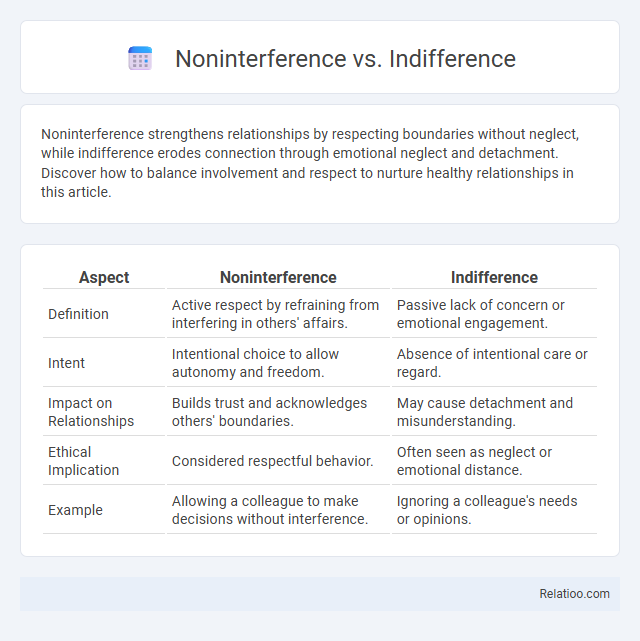 Noninterference vs. Indifference

Noninterference strengthens relationships by respecting boundaries without neglect, while indifference erodes connection through emotional neglect and detachment. Discover how to balance involvement and respect to nurture healthy relationships in this article.

| Aspect | Noninterference | Indifference |
|---|---|---|
| Definition | Active respect by refraining from interfering in others' affairs. | Passive lack of concern or emotional engagement. |
| Intent | Intentional choice to allow autonomy and freedom. | Absence of intentional care or regard. |
| Impact on Relationships | Builds trust and acknowledges others' boundaries. | May cause detachment and misunderstanding. |
| Ethical Implication | Considered respectful behavior. | Often seen as neglect or emotional distance. |
| Example | Allowing a colleague to make decisions without interference. | Ignoring a colleague's needs or opinions. |

Relatioo.com