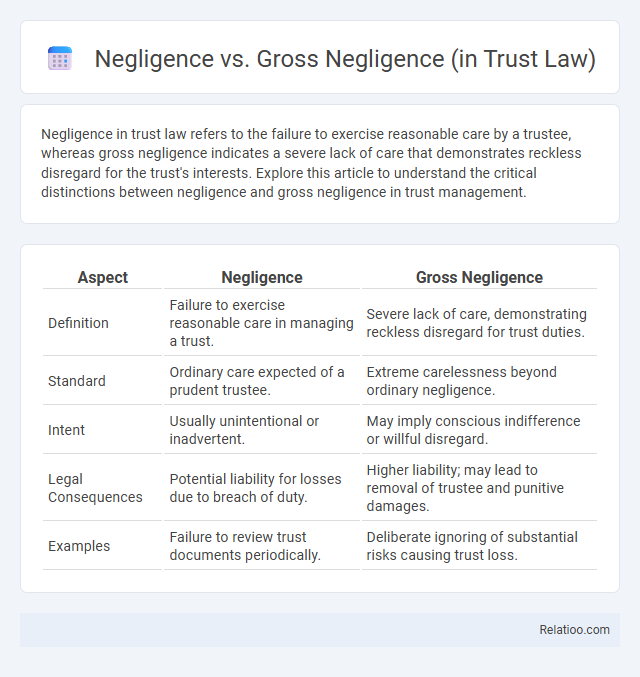 Negligence vs. Gross Negligence (in Trust Law)

Negligence in trust law refers to the failure to exercise reasonable care by a trustee, whereas gross negligence indicates a severe lack of care that demonstrates reckless disregard for the trust's interests. Explore this article to understand the critical distinctions between negligence and gross negligence in trust management.

| Aspect | Negligence | Gross Negligence |
|---|---|---|
| Definition | Failure to exercise reasonable care in managing a trust. | Severe lack of care, demonstrating reckless disregard for trust duties. |
| Standard | Ordinary care expected of a prudent trustee. | Extreme carelessness beyond ordinary negligence. |
| Intent | Usually unintentional or inadvertent. | May imply conscious indifference or willful disregard. |
| Legal Consequences | Potential liability for losses due to breach of duty. | Higher liability; may lead to removal of trustee and punitive damages. |
| Examples | Failure to review trust documents periodically. | Deliberate ignoring of substantial risks causing trust loss. |

Relatioo.com