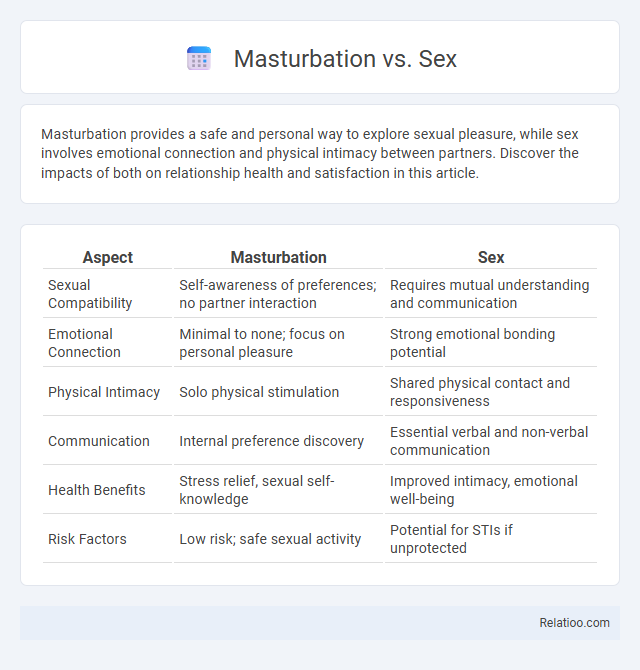 Masturbation vs. Sex

Masturbation provides a safe and personal way to explore sexual pleasure, while sex involves emotional connection and physical intimacy between partners. Discover the impacts of both on relationship health and satisfaction in this article.

| Aspect | Masturbation | Sex |
|---|---|---|
| Sexual Compatibility | Self-awareness of preferences; no partner interaction | Requires mutual understanding and communication |
| Emotional Connection | Minimal to none; focus on personal pleasure | Strong emotional bonding potential |
| Physical Intimacy | Solo physical stimulation | Shared physical contact and responsiveness |
| Communication | Internal preference discovery | Essential verbal and non-verbal communication |
| Health Benefits | Stress relief, sexual self-knowledge | Improved intimacy, emotional well-being |
| Risk Factors | Low risk; safe sexual activity | Potential for STIs if unprotected |

Relatioo.com