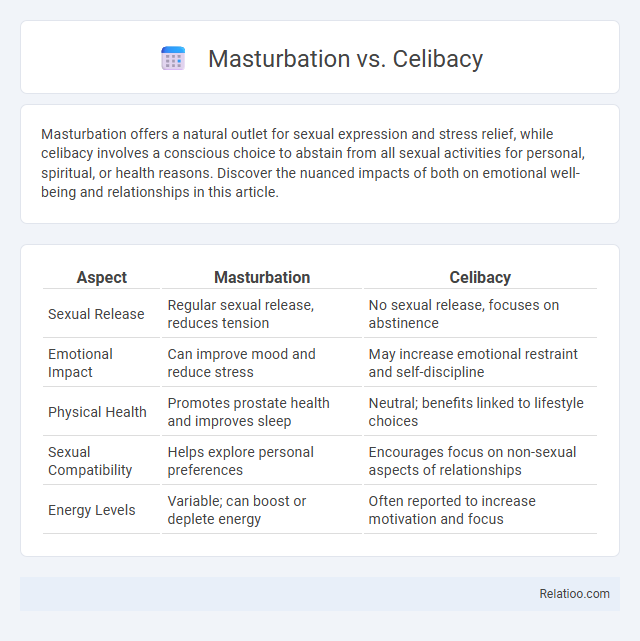 Masturbation vs. Celibacy

Masturbation offers a natural outlet for sexual expression and stress relief, while celibacy involves a conscious choice to abstain from all sexual activities for personal, spiritual, or health reasons. Discover the nuanced impacts of both on emotional well-being and relationships in this article.

| Aspect | Masturbation | Celibacy |
|---|---|---|
| Sexual Release | Regular sexual release, reduces tension | No sexual release, focuses on abstinence |
| Emotional Impact | Can improve mood and reduce stress | May increase emotional restraint and self-discipline |
| Physical Health | Promotes prostate health and improves sleep | Neutral; benefits linked to lifestyle choices |
| Sexual Compatibility | Helps explore personal preferences | Encourages focus on non-sexual aspects of relationships |
| Energy Levels | Variable; can boost or deplete energy | Often reported to increase motivation and focus |

Relatioo.com