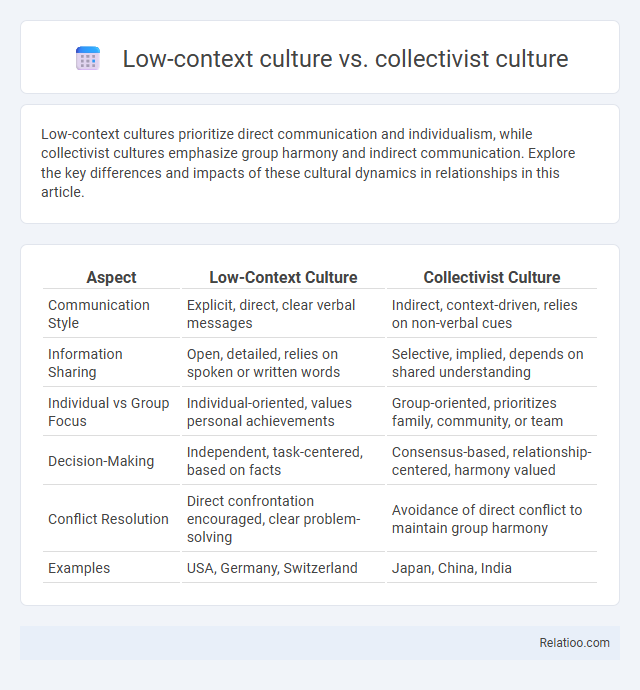 Low-context culture vs. collectivist culture

Low-context cultures prioritize direct communication and individualism, while collectivist cultures emphasize group harmony and indirect communication. Explore the key differences and impacts of these cultural dynamics in relationships in this article.

| Aspect | Low-Context Culture | Collectivist Culture |
|---|---|---|
| Communication Style | Explicit, direct, clear verbal messages | Indirect, context-driven, relies on non-verbal cues |
| Information Sharing | Open, detailed, relies on spoken or written words | Selective, implied, depends on shared understanding |
| Individual vs Group Focus | Individual-oriented, values personal achievements | Group-oriented, prioritizes family, community, or team |
| Decision-Making | Independent, task-centered, based on facts | Consensus-based, relationship-centered, harmony valued |
| Conflict Resolution | Direct confrontation encouraged, clear problem-solving | Avoidance of direct conflict to maintain group harmony |
| Examples | USA, Germany, Switzerland | Japan, China, India |

Relatioo.com