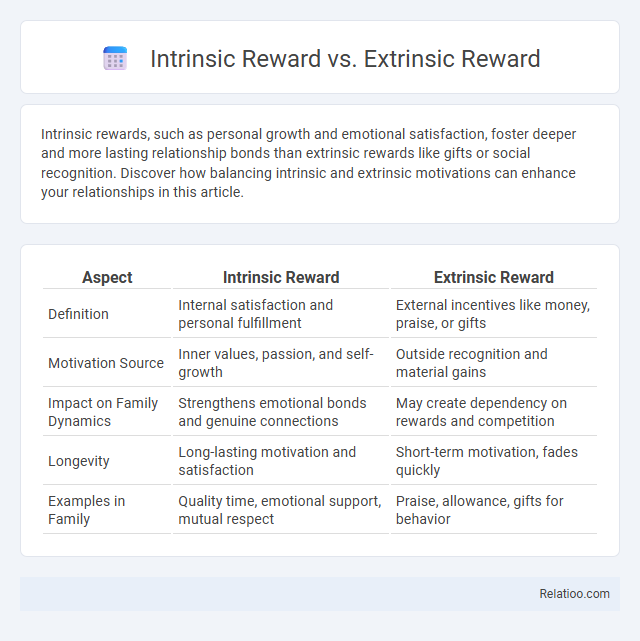 Intrinsic Reward vs. Extrinsic Reward

Intrinsic rewards, such as personal growth and emotional satisfaction, foster deeper and more lasting relationship bonds than extrinsic rewards like gifts or social recognition. Discover how balancing intrinsic and extrinsic motivations can enhance your relationships in this article.

| Aspect | Intrinsic Reward | Extrinsic Reward |
|---|---|---|
| Definition | Internal satisfaction and personal fulfillment | External incentives like money, praise, or gifts |
| Motivation Source | Inner values, passion, and self-growth | Outside recognition and material gains |
| Impact on Family Dynamics | Strengthens emotional bonds and genuine connections | May create dependency on rewards and competition |
| Longevity | Long-lasting motivation and satisfaction | Short-term motivation, fades quickly |
| Examples in Family | Quality time, emotional support, mutual respect | Praise, allowance, gifts for behavior |

Relatioo.com