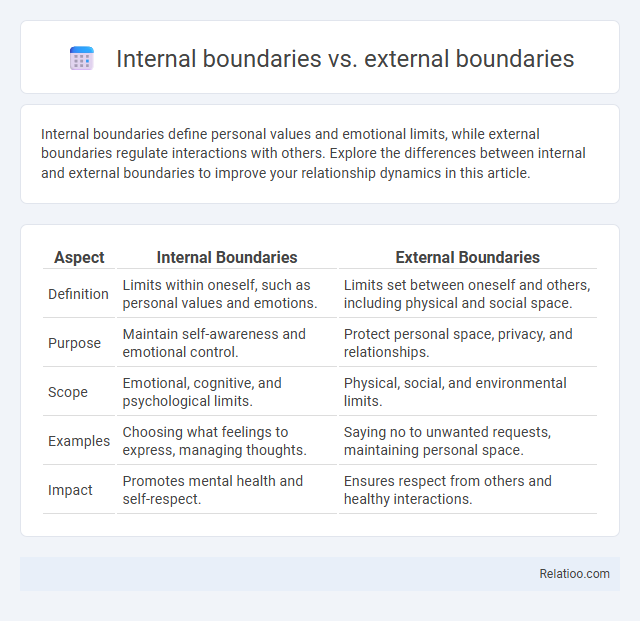 Internal boundaries vs. external boundaries

Internal boundaries define personal values and emotional limits, while external boundaries regulate interactions with others. Explore the differences between internal and external boundaries to improve your relationship dynamics in this article.

| Aspect | Internal Boundaries | External Boundaries |
|---|---|---|
| Definition | Limits within oneself, such as personal values and emotions. | Limits set between oneself and others, including physical and social space. |
| Purpose | Maintain self-awareness and emotional control. | Protect personal space, privacy, and relationships. |
| Scope | Emotional, cognitive, and psychological limits. | Physical, social, and environmental limits. |
| Examples | Choosing what feelings to express, managing thoughts. | Saying no to unwanted requests, maintaining personal space. |
| Impact | Promotes mental health and self-respect. | Ensures respect from others and healthy interactions. |

Relatioo.com