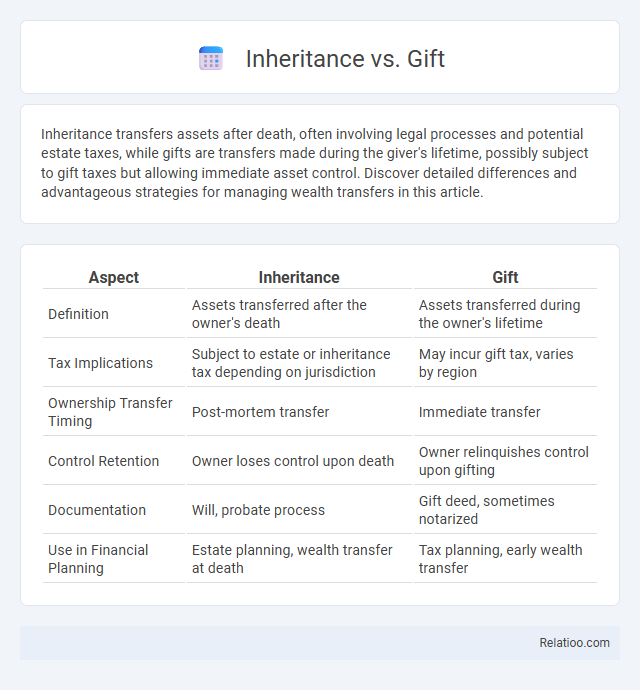 Inheritance vs. Gift

Inheritance transfers assets after death, often involving legal processes and potential estate taxes, while gifts are transfers made during the giver's lifetime, possibly subject to gift taxes but allowing immediate asset control. Discover detailed differences and advantageous strategies for managing wealth transfers in this article.

| Aspect | Inheritance | Gift |
|---|---|---|
| Definition | Assets transferred after the owner's death | Assets transferred during the owner's lifetime |
| Tax Implications | Subject to estate or inheritance tax depending on jurisdiction | May incur gift tax, varies by region |
| Ownership Transfer Timing | Post-mortem transfer | Immediate transfer |
| Control Retention | Owner loses control upon death | Owner relinquishes control upon gifting |
| Documentation | Will, probate process | Gift deed, sometimes notarized |
| Use in Financial Planning | Estate planning, wealth transfer at death | Tax planning, early wealth transfer |

Relatioo.com