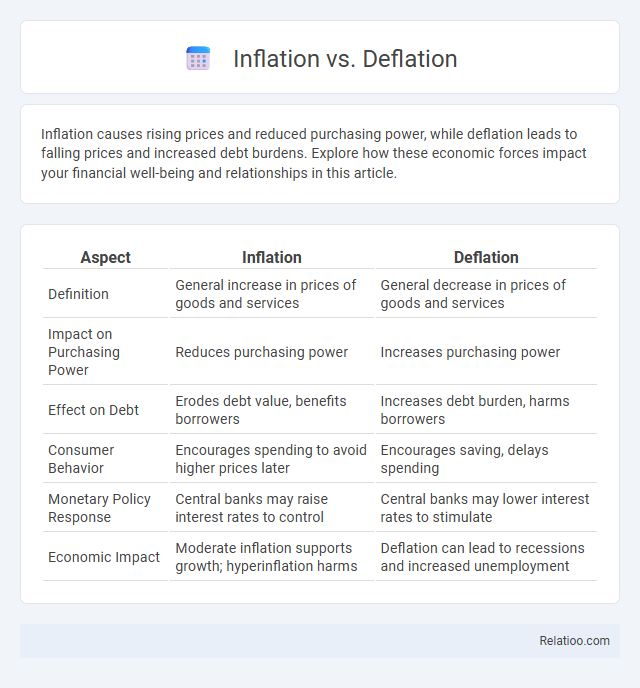 Inflation vs. Deflation

Inflation causes rising prices and reduced purchasing power, while deflation leads to falling prices and increased debt burdens. Explore how these economic forces impact your financial well-being and relationships in this article.

| Aspect | Inflation | Deflation |
|---|---|---|
| Definition | General increase in prices of goods and services | General decrease in prices of goods and services |
| Impact on Purchasing Power | Reduces purchasing power | Increases purchasing power |
| Effect on Debt | Erodes debt value, benefits borrowers | Increases debt burden, harms borrowers |
| Consumer Behavior | Encourages spending to avoid higher prices later | Encourages saving, delays spending |
| Monetary Policy Response | Central banks may raise interest rates to control | Central banks may lower interest rates to stimulate |
| Economic Impact | Moderate inflation supports growth; hyperinflation harms | Deflation can lead to recessions and increased unemployment |

Relatioo.com