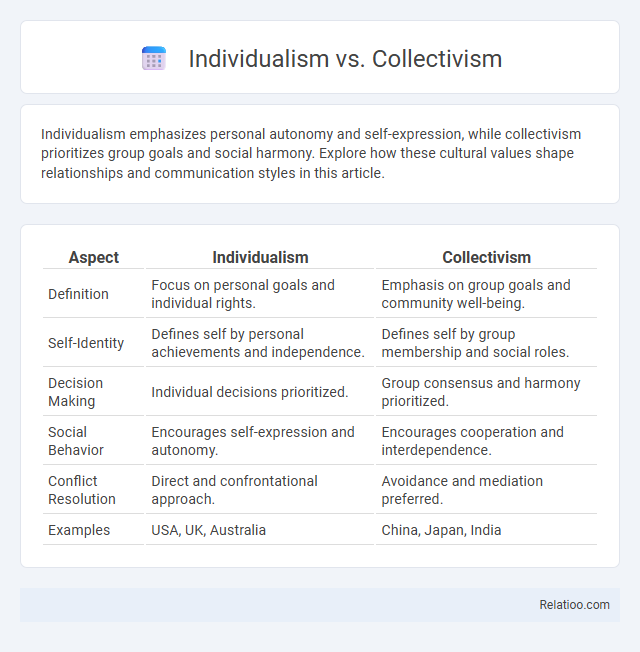 Individualism vs. Collectivism

Individualism emphasizes personal autonomy and self-expression, while collectivism prioritizes group goals and social harmony. Explore how these cultural values shape relationships and communication styles in this article.

| Aspect | Individualism | Collectivism |
|---|---|---|
| Definition | Focus on personal goals and individual rights. | Emphasis on group goals and community well-being. |
| Self-Identity | Defines self by personal achievements and independence. | Defines self by group membership and social roles. |
| Decision Making | Individual decisions prioritized. | Group consensus and harmony prioritized. |
| Social Behavior | Encourages self-expression and autonomy. | Encourages cooperation and interdependence. |
| Conflict Resolution | Direct and confrontational approach. | Avoidance and mediation preferred. |
| Examples | USA, UK, Australia | China, Japan, India |

Relatioo.com