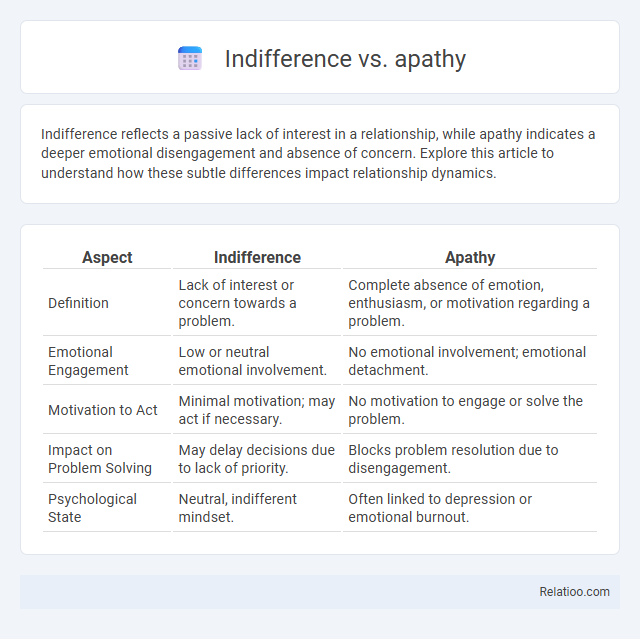 Indifference vs. apathy

Indifference reflects a passive lack of interest in a relationship, while apathy indicates a deeper emotional disengagement and absence of concern. Explore this article to understand how these subtle differences impact relationship dynamics.

| Aspect | Indifference | Apathy |
|---|---|---|
| Definition | Lack of interest or concern towards a problem. | Complete absence of emotion, enthusiasm, or motivation regarding a problem. |
| Emotional Engagement | Low or neutral emotional involvement. | No emotional involvement; emotional detachment. |
| Motivation to Act | Minimal motivation; may act if necessary. | No motivation to engage or solve the problem. |
| Impact on Problem Solving | May delay decisions due to lack of priority. | Blocks problem resolution due to disengagement. |
| Psychological State | Neutral, indifferent mindset. | Often linked to depression or emotional burnout. |

Relatioo.com