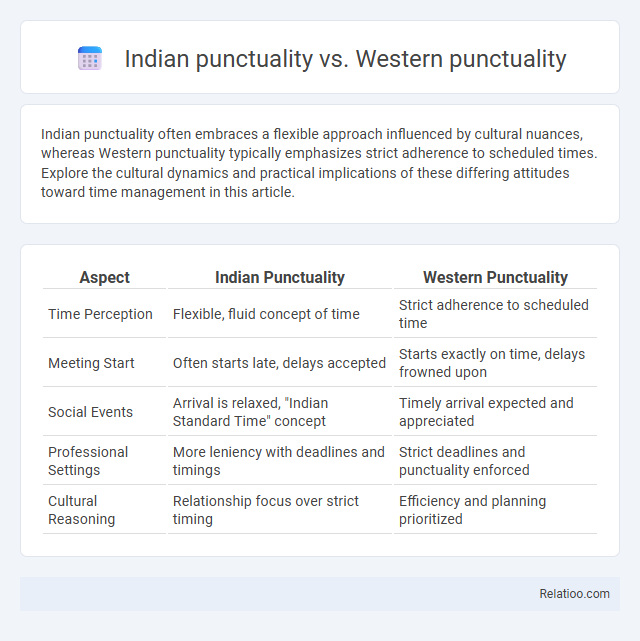 Indian punctuality vs. Western punctuality

Indian punctuality often embraces a flexible approach influenced by cultural nuances, whereas Western punctuality typically emphasizes strict adherence to scheduled times. Explore the cultural dynamics and practical implications of these differing attitudes toward time management in this article.

| Aspect | Indian Punctuality | Western Punctuality |
|---|---|---|
| Time Perception | Flexible, fluid concept of time | Strict adherence to scheduled time |
| Meeting Start | Often starts late, delays accepted | Starts exactly on time, delays frowned upon |
| Social Events | Arrival is relaxed, "Indian Standard Time" concept | Timely arrival expected and appreciated |
| Professional Settings | More leniency with deadlines and timings | Strict deadlines and punctuality enforced |
| Cultural Reasoning | Relationship focus over strict timing | Efficiency and planning prioritized |

Relatioo.com