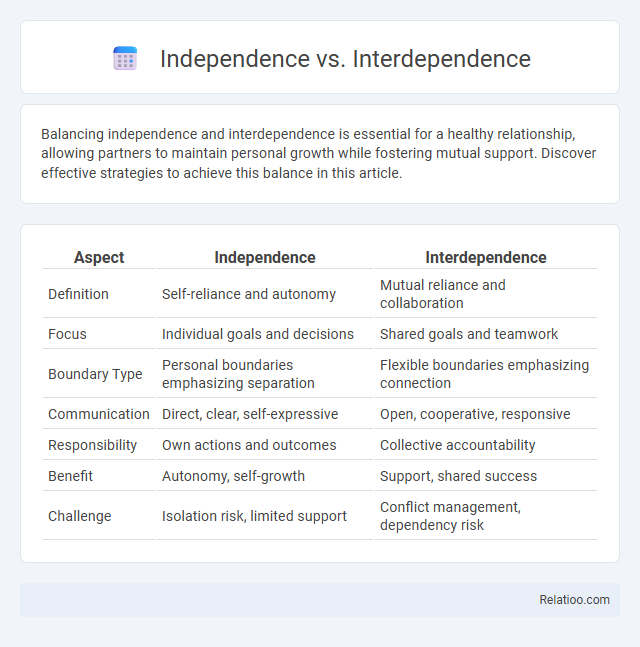 Independence vs. Interdependence

Balancing independence and interdependence is essential for a healthy relationship, allowing partners to maintain personal growth while fostering mutual support. Discover effective strategies to achieve this balance in this article.

| Aspect | Independence | Interdependence |
|---|---|---|
| Definition | Self-reliance and autonomy | Mutual reliance and collaboration |
| Focus | Individual goals and decisions | Shared goals and teamwork |
| Boundary Type | Personal boundaries emphasizing separation | Flexible boundaries emphasizing connection |
| Communication | Direct, clear, self-expressive | Open, cooperative, responsive |
| Responsibility | Own actions and outcomes | Collective accountability |
| Benefit | Autonomy, self-growth | Support, shared success |
| Challenge | Isolation risk, limited support | Conflict management, dependency risk |

Relatioo.com