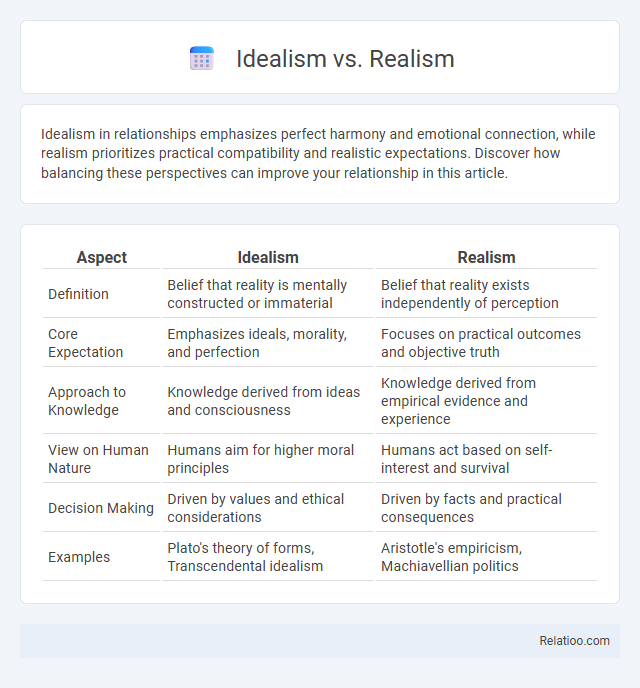 Idealism vs. Realism

Idealism in relationships emphasizes perfect harmony and emotional connection, while realism prioritizes practical compatibility and realistic expectations. Discover how balancing these perspectives can improve your relationship in this article.

| Aspect | Idealism | Realism |
|---|---|---|
| Definition | Belief that reality is mentally constructed or immaterial | Belief that reality exists independently of perception |
| Core Expectation | Emphasizes ideals, morality, and perfection | Focuses on practical outcomes and objective truth |
| Approach to Knowledge | Knowledge derived from ideas and consciousness | Knowledge derived from empirical evidence and experience |
| View on Human Nature | Humans aim for higher moral principles | Humans act based on self-interest and survival |
| Decision Making | Driven by values and ethical considerations | Driven by facts and practical consequences |
| Examples | Plato's theory of forms, Transcendental idealism | Aristotle's empiricism, Machiavellian politics |

Relatioo.com