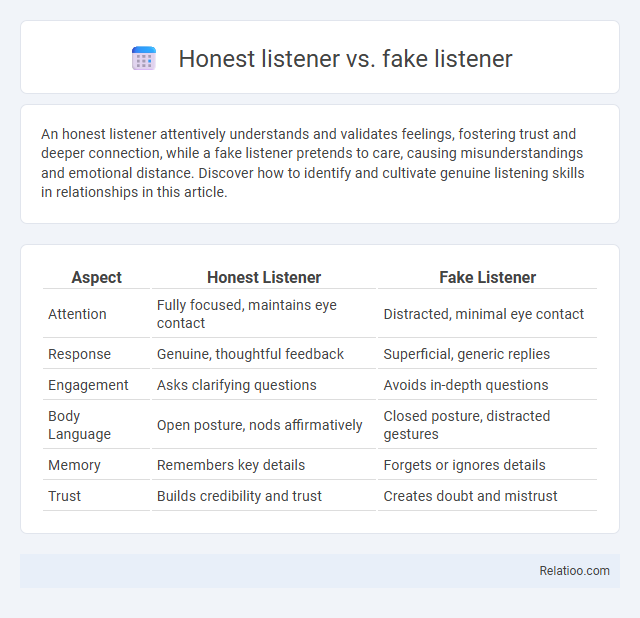 Honest listener vs. fake listener

An honest listener attentively understands and validates feelings, fostering trust and deeper connection, while a fake listener pretends to care, causing misunderstandings and emotional distance. Discover how to identify and cultivate genuine listening skills in relationships in this article.

| Aspect | Honest Listener | Fake Listener |
|---|---|---|
| Attention | Fully focused, maintains eye contact | Distracted, minimal eye contact |
| Response | Genuine, thoughtful feedback | Superficial, generic replies |
| Engagement | Asks clarifying questions | Avoids in-depth questions |
| Body Language | Open posture, nods affirmatively | Closed posture, distracted gestures |
| Memory | Remembers key details | Forgets or ignores details |
| Trust | Builds credibility and trust | Creates doubt and mistrust |

Relatioo.com