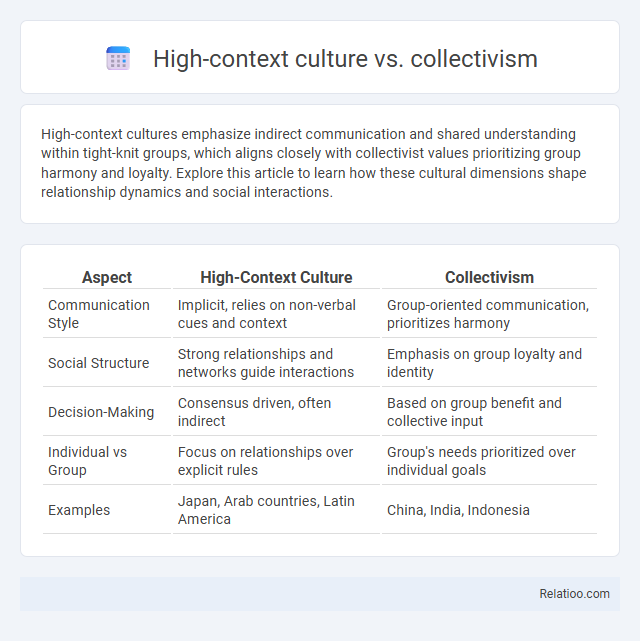 High-context culture vs. collectivism

High-context cultures emphasize indirect communication and shared understanding within tight-knit groups, which aligns closely with collectivist values prioritizing group harmony and loyalty. Explore this article to learn how these cultural dimensions shape relationship dynamics and social interactions.

| Aspect | High-Context Culture | Collectivism |
|---|---|---|
| Communication Style | Implicit, relies on non-verbal cues and context | Group-oriented communication, prioritizes harmony |
| Social Structure | Strong relationships and networks guide interactions | Emphasis on group loyalty and identity |
| Decision-Making | Consensus driven, often indirect | Based on group benefit and collective input |
| Individual vs Group | Focus on relationships over explicit rules | Group's needs prioritized over individual goals |
| Examples | Japan, Arab countries, Latin America | China, India, Indonesia |

Relatioo.com