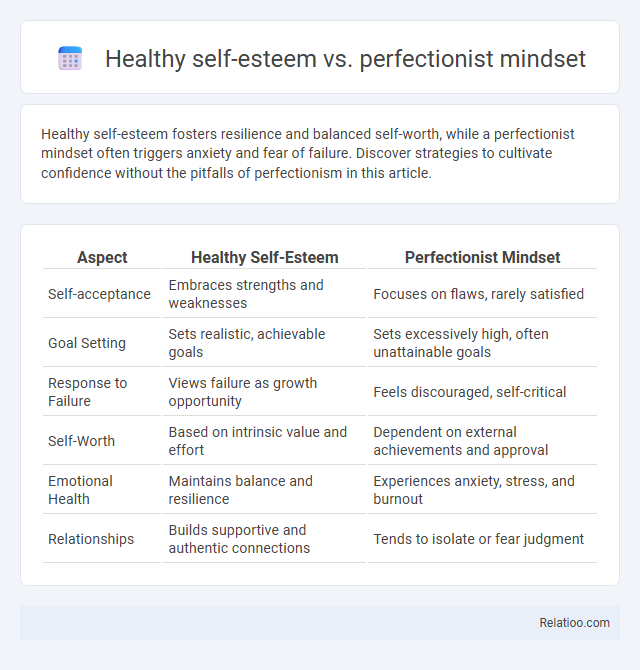 Healthy self-esteem vs. perfectionist mindset

Healthy self-esteem fosters resilience and balanced self-worth, while a perfectionist mindset often triggers anxiety and fear of failure. Discover strategies to cultivate confidence without the pitfalls of perfectionism in this article.

| Aspect | Healthy Self-Esteem | Perfectionist Mindset |
|---|---|---|
| Self-acceptance | Embraces strengths and weaknesses | Focuses on flaws, rarely satisfied |
| Goal Setting | Sets realistic, achievable goals | Sets excessively high, often unattainable goals |
| Response to Failure | Views failure as growth opportunity | Feels discouraged, self-critical |
| Self-Worth | Based on intrinsic value and effort | Dependent on external achievements and approval |
| Emotional Health | Maintains balance and resilience | Experiences anxiety, stress, and burnout |
| Relationships | Builds supportive and authentic connections | Tends to isolate or fear judgment |

Relatioo.com