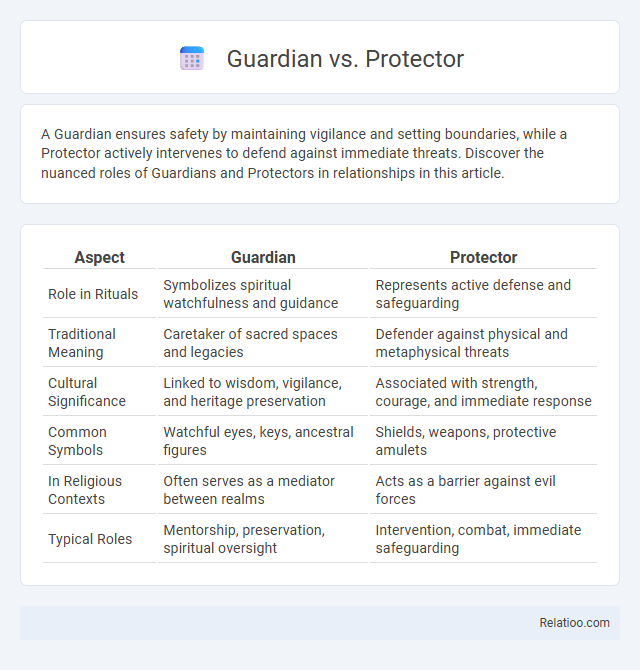 Guardian vs. Protector

A Guardian ensures safety by maintaining vigilance and setting boundaries, while a Protector actively intervenes to defend against immediate threats. Discover the nuanced roles of Guardians and Protectors in relationships in this article.

| Aspect | Guardian | Protector |
|---|---|---|
| Role in Rituals | Symbolizes spiritual watchfulness and guidance | Represents active defense and safeguarding |
| Traditional Meaning | Caretaker of sacred spaces and legacies | Defender against physical and metaphysical threats |
| Cultural Significance | Linked to wisdom, vigilance, and heritage preservation | Associated with strength, courage, and immediate response |
| Common Symbols | Watchful eyes, keys, ancestral figures | Shields, weapons, protective amulets |
| In Religious Contexts | Often serves as a mediator between realms | Acts as a barrier against evil forces |
| Typical Roles | Mentorship, preservation, spiritual oversight | Intervention, combat, immediate safeguarding |

Relatioo.com