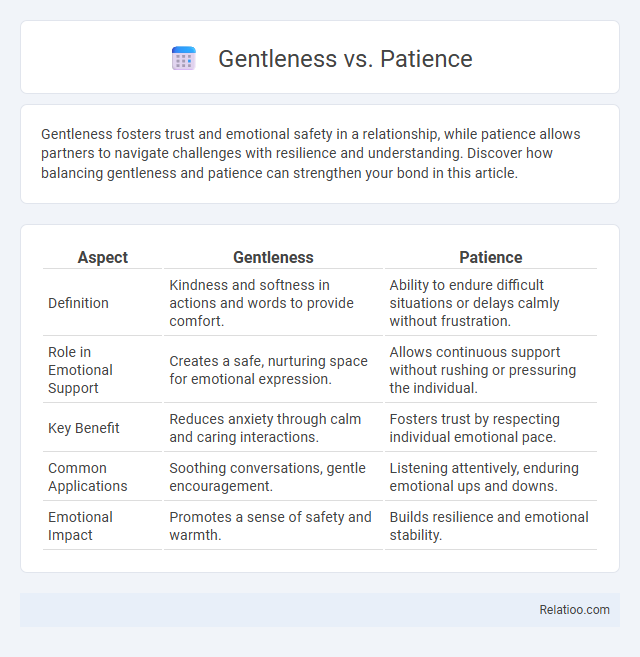 Gentleness vs. Patience

Gentleness fosters trust and emotional safety in a relationship, while patience allows partners to navigate challenges with resilience and understanding. Discover how balancing gentleness and patience can strengthen your bond in this article.

| Aspect | Gentleness | Patience |
|---|---|---|
| Definition | Kindness and softness in actions and words to provide comfort. | Ability to endure difficult situations or delays calmly without frustration. |
| Role in Emotional Support | Creates a safe, nurturing space for emotional expression. | Allows continuous support without rushing or pressuring the individual. |
| Key Benefit | Reduces anxiety through calm and caring interactions. | Fosters trust by respecting individual emotional pace. |
| Common Applications | Soothing conversations, gentle encouragement. | Listening attentively, enduring emotional ups and downs. |
| Emotional Impact | Promotes a sense of safety and warmth. | Builds resilience and emotional stability. |

Relatioo.com