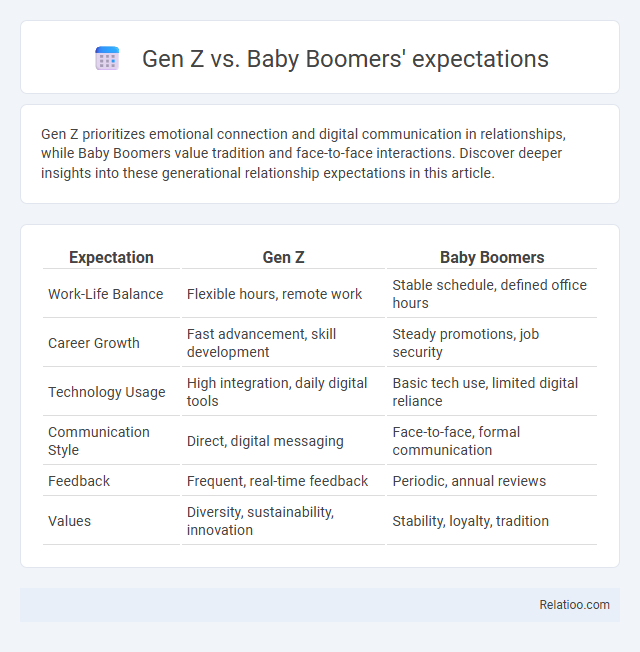 Gen Z vs. Baby Boomers' expectations

Gen Z prioritizes emotional connection and digital communication in relationships, while Baby Boomers value tradition and face-to-face interactions. Discover deeper insights into these generational relationship expectations in this article.

| Expectation | Gen Z | Baby Boomers |
|---|---|---|
| Work-Life Balance | Flexible hours, remote work | Stable schedule, defined office hours |
| Career Growth | Fast advancement, skill development | Steady promotions, job security |
| Technology Usage | High integration, daily digital tools | Basic tech use, limited digital reliance |
| Communication Style | Direct, digital messaging | Face-to-face, formal communication |
| Feedback | Frequent, real-time feedback | Periodic, annual reviews |
| Values | Diversity, sustainability, innovation | Stability, loyalty, tradition |

Relatioo.com