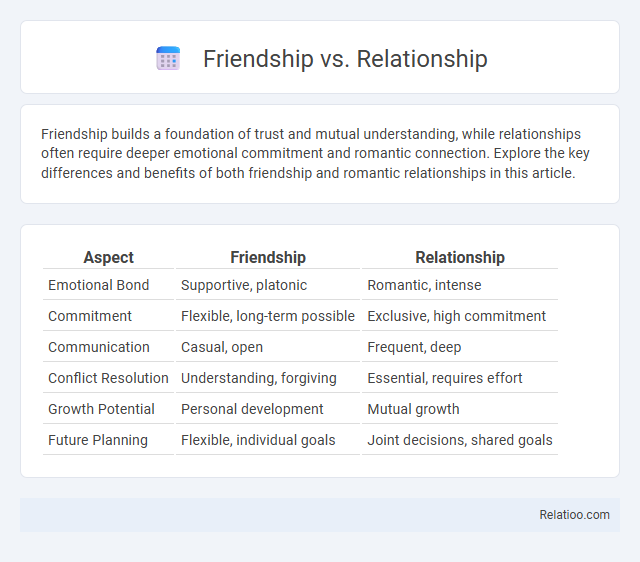 Friendship vs. Relationship

Friendship builds a foundation of trust and mutual understanding, while relationships often require deeper emotional commitment and romantic connection. Explore the key differences and benefits of both friendship and romantic relationships in this article.

| Aspect | Friendship | Relationship |
|---|---|---|
| Emotional Bond | Supportive, platonic | Romantic, intense |
| Commitment | Flexible, long-term possible | Exclusive, high commitment |
| Communication | Casual, open | Frequent, deep |
| Conflict Resolution | Understanding, forgiving | Essential, requires effort |
| Growth Potential | Personal development | Mutual growth |
| Future Planning | Flexible, individual goals | Joint decisions, shared goals |

Relatioo.com