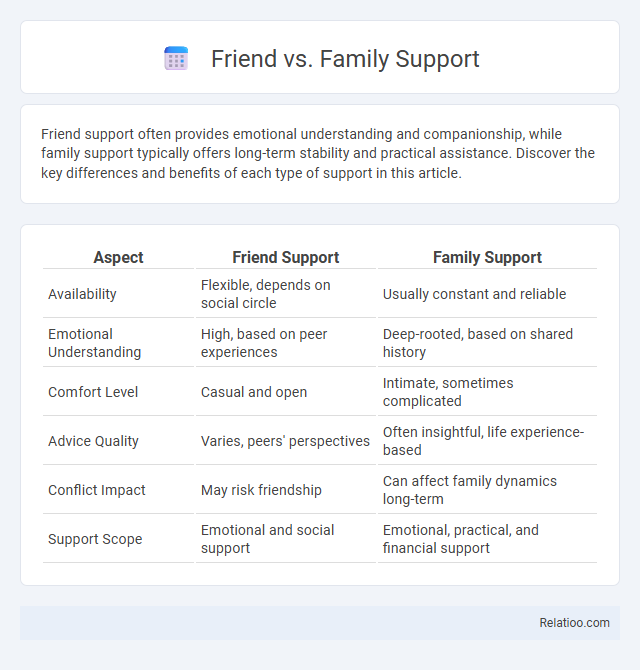 Friend vs. Family Support

Friend support often provides emotional understanding and companionship, while family support typically offers long-term stability and practical assistance. Discover the key differences and benefits of each type of support in this article.

| Aspect | Friend Support | Family Support |
|---|---|---|
| Availability | Flexible, depends on social circle | Usually constant and reliable |
| Emotional Understanding | High, based on peer experiences | Deep-rooted, based on shared history |
| Comfort Level | Casual and open | Intimate, sometimes complicated |
| Advice Quality | Varies, peers' perspectives | Often insightful, life experience-based |
| Conflict Impact | May risk friendship | Can affect family dynamics long-term |
| Support Scope | Emotional and social support | Emotional, practical, and financial support |

Relatioo.com