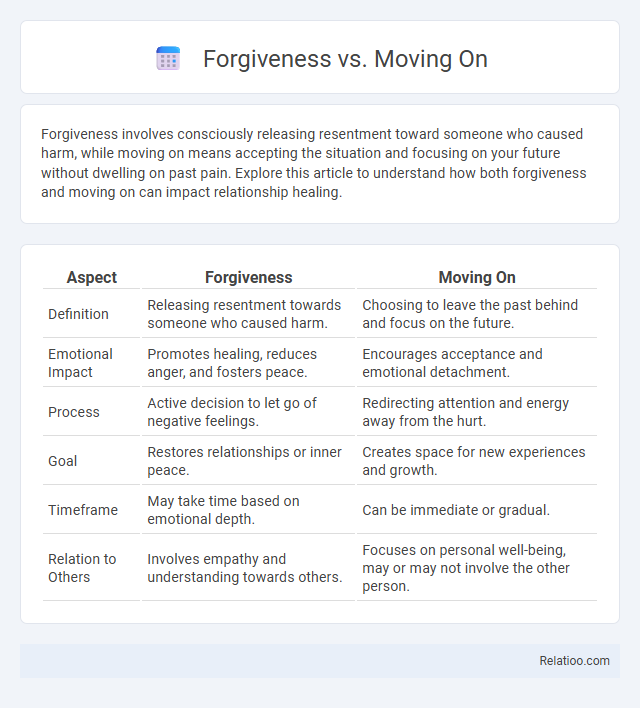 Forgiveness vs. Moving On

Forgiveness involves consciously releasing resentment toward someone who caused harm, while moving on means accepting the situation and focusing on your future without dwelling on past pain. Explore this article to understand how both forgiveness and moving on can impact relationship healing.

| Aspect | Forgiveness | Moving On |
|---|---|---|
| Definition | Releasing resentment towards someone who caused harm. | Choosing to leave the past behind and focus on the future. |
| Emotional Impact | Promotes healing, reduces anger, and fosters peace. | Encourages acceptance and emotional detachment. |
| Process | Active decision to let go of negative feelings. | Redirecting attention and energy away from the hurt. |
| Goal | Restores relationships or inner peace. | Creates space for new experiences and growth. |
| Timeframe | May take time based on emotional depth. | Can be immediate or gradual. |
| Relation to Others | Involves empathy and understanding towards others. | Focuses on personal well-being, may or may not involve the other person. |

Relatioo.com