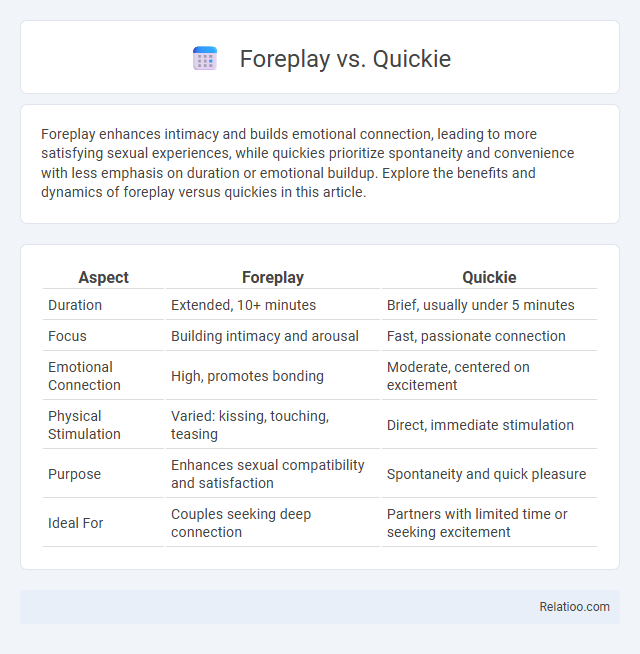 Foreplay vs. Quickie

Foreplay enhances intimacy and builds emotional connection, leading to more satisfying sexual experiences, while quickies prioritize spontaneity and convenience with less emphasis on duration or emotional buildup. Explore the benefits and dynamics of foreplay versus quickies in this article.

| Aspect | Foreplay | Quickie |
|---|---|---|
| Duration | Extended, 10+ minutes | Brief, usually under 5 minutes |
| Focus | Building intimacy and arousal | Fast, passionate connection |
| Emotional Connection | High, promotes bonding | Moderate, centered on excitement |
| Physical Stimulation | Varied: kissing, touching, teasing | Direct, immediate stimulation |
| Purpose | Enhances sexual compatibility and satisfaction | Spontaneity and quick pleasure |
| Ideal For | Couples seeking deep connection | Partners with limited time or seeking excitement |

Relatioo.com