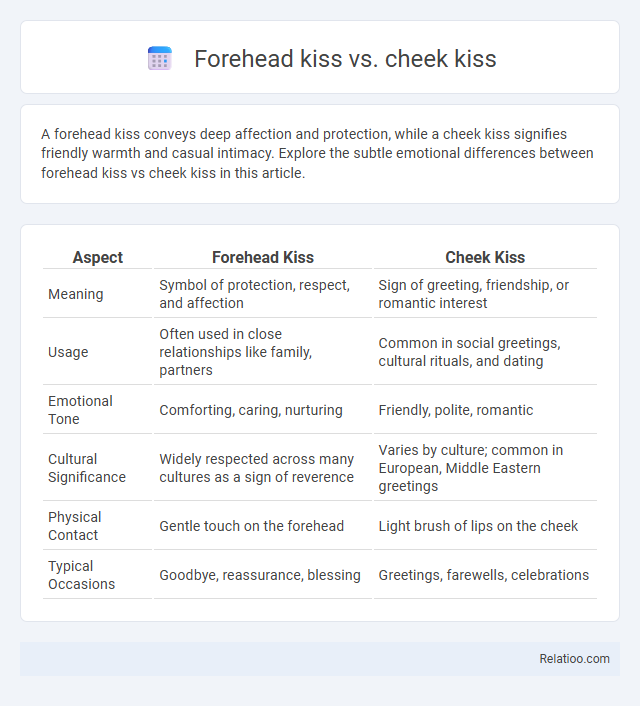 Forehead kiss vs. cheek kiss

A forehead kiss conveys deep affection and protection, while a cheek kiss signifies friendly warmth and casual intimacy. Explore the subtle emotional differences between forehead kiss vs cheek kiss in this article.

| Aspect | Forehead Kiss | Cheek Kiss |
|---|---|---|
| Meaning | Symbol of protection, respect, and affection | Sign of greeting, friendship, or romantic interest |
| Usage | Often used in close relationships like family, partners | Common in social greetings, cultural rituals, and dating |
| Emotional Tone | Comforting, caring, nurturing | Friendly, polite, romantic |
| Cultural Significance | Widely respected across many cultures as a sign of reverence | Varies by culture; common in European, Middle Eastern greetings |
| Physical Contact | Gentle touch on the forehead | Light brush of lips on the cheek |
| Typical Occasions | Goodbye, reassurance, blessing | Greetings, farewells, celebrations |

Relatioo.com