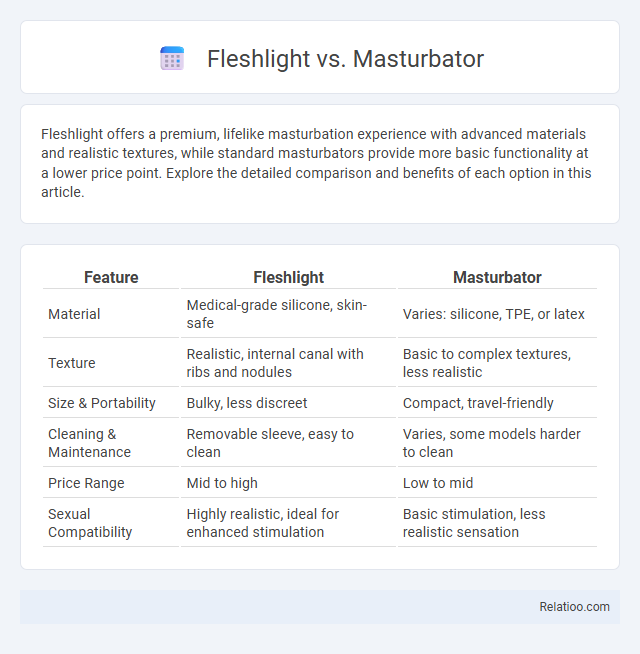 Fleshlight vs. Masturbator

Fleshlight offers a premium, lifelike masturbation experience with advanced materials and realistic textures, while standard masturbators provide more basic functionality at a lower price point. Explore the detailed comparison and benefits of each option in this article.

| Feature | Fleshlight | Masturbator |
|---|---|---|
| Material | Medical-grade silicone, skin-safe | Varies: silicone, TPE, or latex |
| Texture | Realistic, internal canal with ribs and nodules | Basic to complex textures, less realistic |
| Size & Portability | Bulky, less discreet | Compact, travel-friendly |
| Cleaning & Maintenance | Removable sleeve, easy to clean | Varies, some models harder to clean |
| Price Range | Mid to high | Low to mid |
| Sexual Compatibility | Highly realistic, ideal for enhanced stimulation | Basic stimulation, less realistic sensation |

Relatioo.com