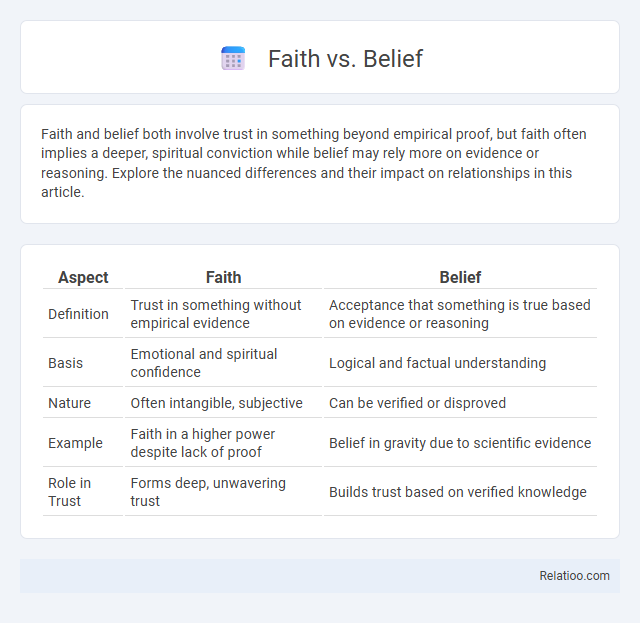 Faith vs. Belief

Faith and belief both involve trust in something beyond empirical proof, but faith often implies a deeper, spiritual conviction while belief may rely more on evidence or reasoning. Explore the nuanced differences and their impact on relationships in this article.

| Aspect | Faith | Belief |
|---|---|---|
| Definition | Trust in something without empirical evidence | Acceptance that something is true based on evidence or reasoning |
| Basis | Emotional and spiritual confidence | Logical and factual understanding |
| Nature | Often intangible, subjective | Can be verified or disproved |
| Example | Faith in a higher power despite lack of proof | Belief in gravity due to scientific evidence |
| Role in Trust | Forms deep, unwavering trust | Builds trust based on verified knowledge |

Relatioo.com