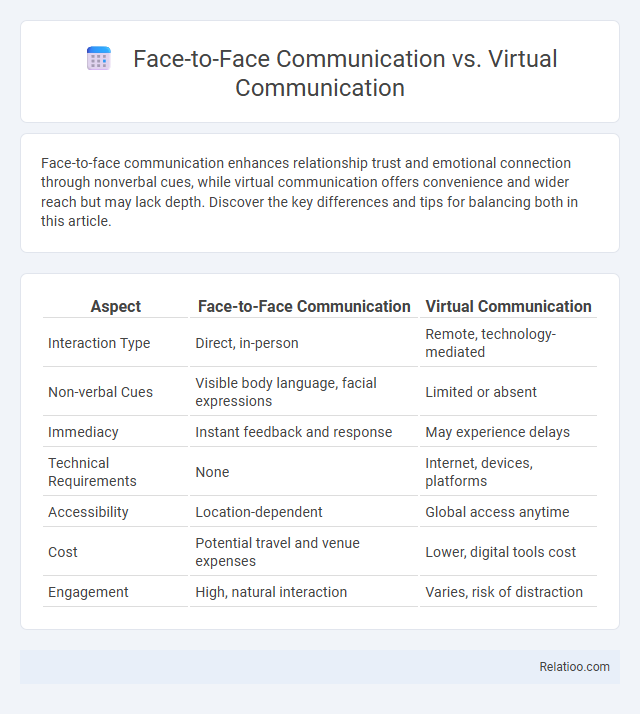 Face-to-Face Communication vs. Virtual Communication

Face-to-face communication enhances relationship trust and emotional connection through nonverbal cues, while virtual communication offers convenience and wider reach but may lack depth. Discover the key differences and tips for balancing both in this article.

| Aspect | Face-to-Face Communication | Virtual Communication |
|---|---|---|
| Interaction Type | Direct, in-person | Remote, technology-mediated |
| Non-verbal Cues | Visible body language, facial expressions | Limited or absent |
| Immediacy | Instant feedback and response | May experience delays |
| Technical Requirements | None | Internet, devices, platforms |
| Accessibility | Location-dependent | Global access anytime |
| Cost | Potential travel and venue expenses | Lower, digital tools cost |
| Engagement | High, natural interaction | Varies, risk of distraction |

Relatioo.com