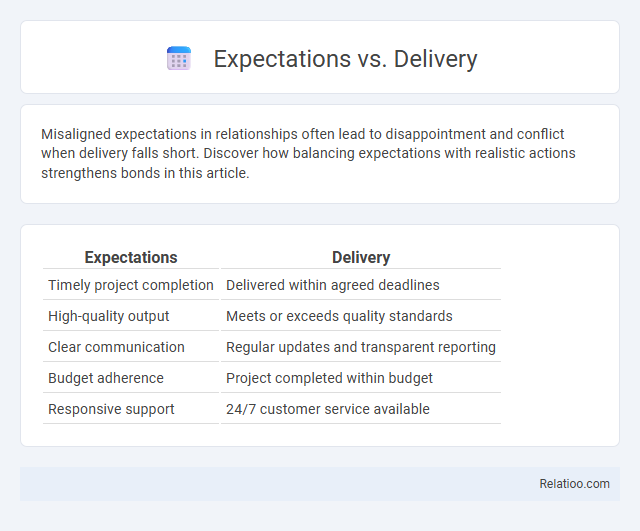 Expectations vs. Delivery

Misaligned expectations in relationships often lead to disappointment and conflict when delivery falls short. Discover how balancing expectations with realistic actions strengthens bonds in this article.

| Expectations | Delivery |
|---|---|
| Timely project completion | Delivered within agreed deadlines |
| High-quality output | Meets or exceeds quality standards |
| Clear communication | Regular updates and transparent reporting |
| Budget adherence | Project completed within budget |
| Responsive support | 24/7 customer service available |

Relatioo.com