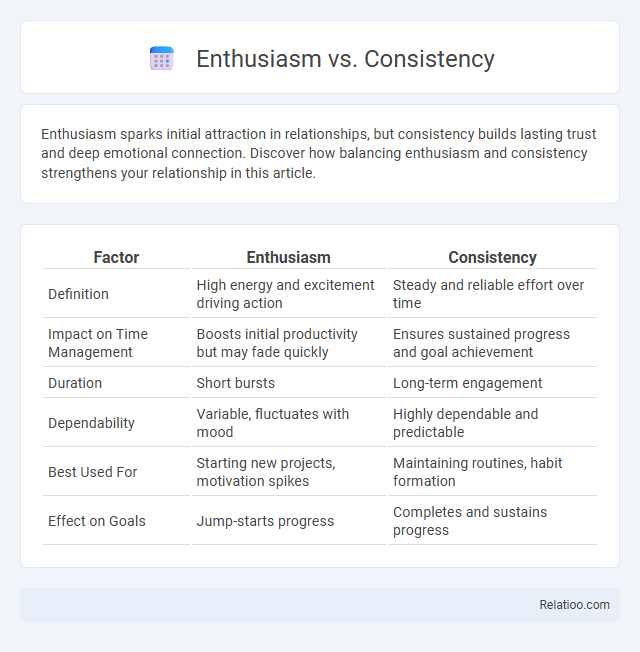 Enthusiasm vs. Consistency

Enthusiasm sparks initial attraction in relationships, but consistency builds lasting trust and deep emotional connection. Discover how balancing enthusiasm and consistency strengthens your relationship in this article.

| Factor | Enthusiasm | Consistency |
|---|---|---|
| Definition | High energy and excitement driving action | Steady and reliable effort over time |
| Impact on Time Management | Boosts initial productivity but may fade quickly | Ensures sustained progress and goal achievement |
| Duration | Short bursts | Long-term engagement |
| Dependability | Variable, fluctuates with mood | Highly dependable and predictable |
| Best Used For | Starting new projects, motivation spikes | Maintaining routines, habit formation |
| Effect on Goals | Jump-starts progress | Completes and sustains progress |

Relatioo.com