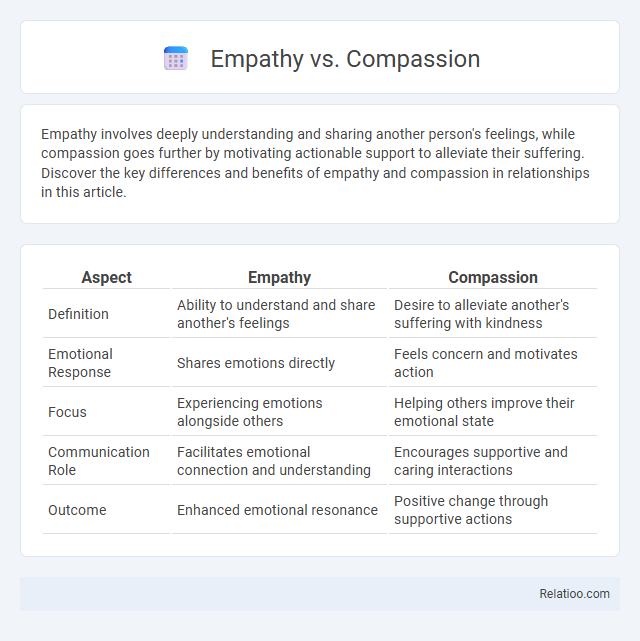 Empathy vs. Compassion

Empathy involves deeply understanding and sharing another person's feelings, while compassion goes further by motivating actionable support to alleviate their suffering. Discover the key differences and benefits of empathy and compassion in relationships in this article.

| Aspect | Empathy | Compassion |
|---|---|---|
| Definition | Ability to understand and share another's feelings | Desire to alleviate another's suffering with kindness |
| Emotional Response | Shares emotions directly | Feels concern and motivates action |
| Focus | Experiencing emotions alongside others | Helping others improve their emotional state |
| Communication Role | Facilitates emotional connection and understanding | Encourages supportive and caring interactions |
| Outcome | Enhanced emotional resonance | Positive change through supportive actions |

Relatioo.com