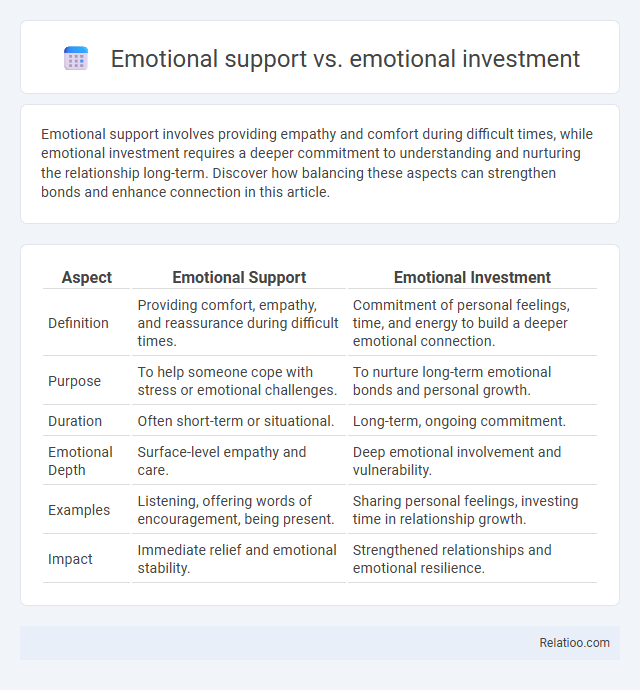 Emotional support vs. emotional investment

Emotional support involves providing empathy and comfort during difficult times, while emotional investment requires a deeper commitment to understanding and nurturing the relationship long-term. Discover how balancing these aspects can strengthen bonds and enhance connection in this article.

| Aspect | Emotional Support | Emotional Investment |
|---|---|---|
| Definition | Providing comfort, empathy, and reassurance during difficult times. | Commitment of personal feelings, time, and energy to build a deeper emotional connection. |
| Purpose | To help someone cope with stress or emotional challenges. | To nurture long-term emotional bonds and personal growth. |
| Duration | Often short-term or situational. | Long-term, ongoing commitment. |
| Emotional Depth | Surface-level empathy and care. | Deep emotional involvement and vulnerability. |
| Examples | Listening, offering words of encouragement, being present. | Sharing personal feelings, investing time in relationship growth. |
| Impact | Immediate relief and emotional stability. | Strengthened relationships and emotional resilience. |

Relatioo.com