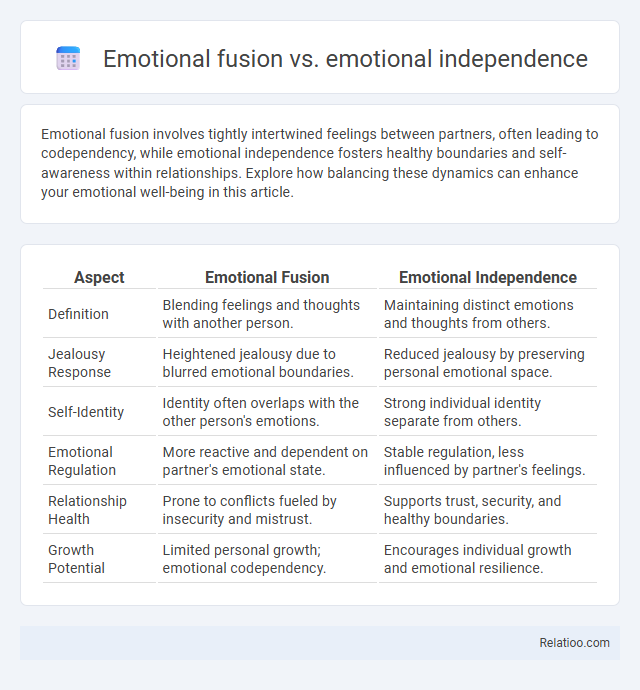 Emotional fusion vs. emotional independence

Emotional fusion involves tightly intertwined feelings between partners, often leading to codependency, while emotional independence fosters healthy boundaries and self-awareness within relationships. Explore how balancing these dynamics can enhance your emotional well-being in this article.

| Aspect | Emotional Fusion | Emotional Independence |
|---|---|---|
| Definition | Blending feelings and thoughts with another person. | Maintaining distinct emotions and thoughts from others. |
| Jealousy Response | Heightened jealousy due to blurred emotional boundaries. | Reduced jealousy by preserving personal emotional space. |
| Self-Identity | Identity often overlaps with the other person's emotions. | Strong individual identity separate from others. |
| Emotional Regulation | More reactive and dependent on partner's emotional state. | Stable regulation, less influenced by partner's feelings. |
| Relationship Health | Prone to conflicts fueled by insecurity and mistrust. | Supports trust, security, and healthy boundaries. |
| Growth Potential | Limited personal growth; emotional codependency. | Encourages individual growth and emotional resilience. |

Relatioo.com