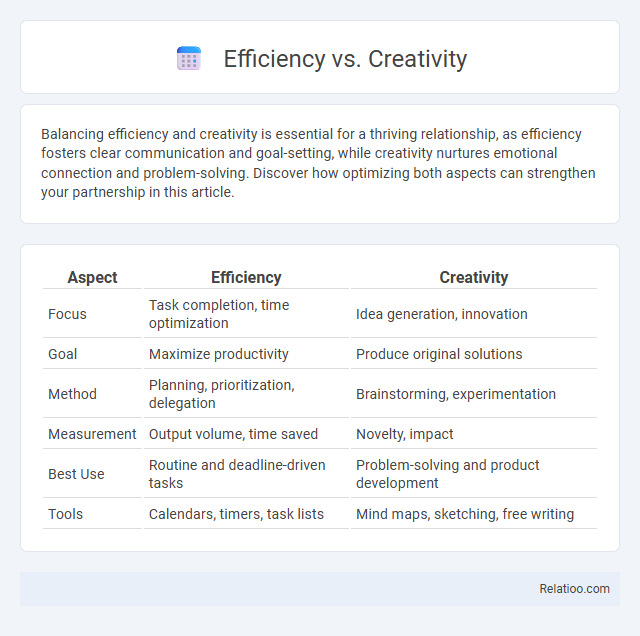 Efficiency vs. Creativity

Balancing efficiency and creativity is essential for a thriving relationship, as efficiency fosters clear communication and goal-setting, while creativity nurtures emotional connection and problem-solving. Discover how optimizing both aspects can strengthen your partnership in this article.

| Aspect | Efficiency | Creativity |
|---|---|---|
| Focus | Task completion, time optimization | Idea generation, innovation |
| Goal | Maximize productivity | Produce original solutions |
| Method | Planning, prioritization, delegation | Brainstorming, experimentation |
| Measurement | Output volume, time saved | Novelty, impact |
| Best Use | Routine and deadline-driven tasks | Problem-solving and product development |
| Tools | Calendars, timers, task lists | Mind maps, sketching, free writing |

Relatioo.com