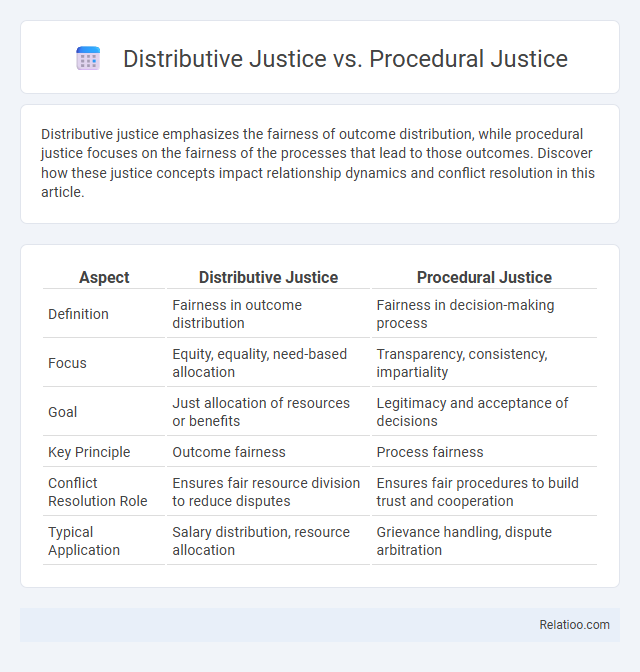 Distributive Justice vs. Procedural Justice

Distributive justice emphasizes the fairness of outcome distribution, while procedural justice focuses on the fairness of the processes that lead to those outcomes. Discover how these justice concepts impact relationship dynamics and conflict resolution in this article.

| Aspect | Distributive Justice | Procedural Justice |
|---|---|---|
| Definition | Fairness in outcome distribution | Fairness in decision-making process |
| Focus | Equity, equality, need-based allocation | Transparency, consistency, impartiality |
| Goal | Just allocation of resources or benefits | Legitimacy and acceptance of decisions |
| Key Principle | Outcome fairness | Process fairness |
| Conflict Resolution Role | Ensures fair resource division to reduce disputes | Ensures fair procedures to build trust and cooperation |
| Typical Application | Salary distribution, resource allocation | Grievance handling, dispute arbitration |

Relatioo.com