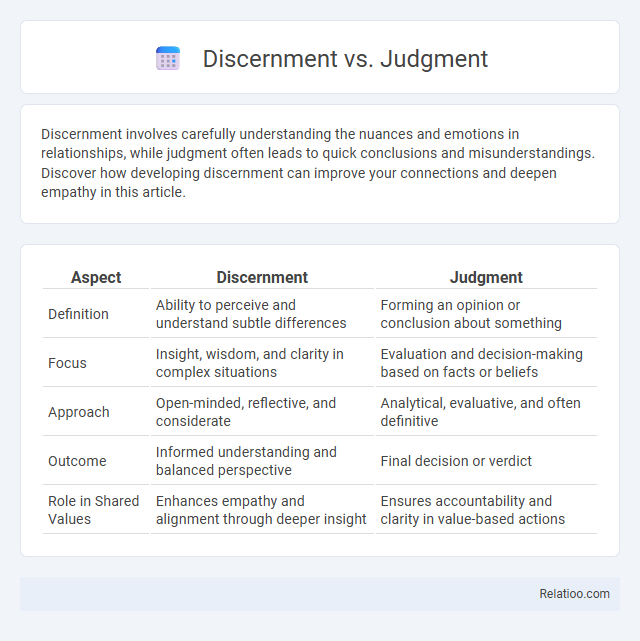 Discernment vs. Judgment

Discernment involves carefully understanding the nuances and emotions in relationships, while judgment often leads to quick conclusions and misunderstandings. Discover how developing discernment can improve your connections and deepen empathy in this article.

| Aspect | Discernment | Judgment |
|---|---|---|
| Definition | Ability to perceive and understand subtle differences | Forming an opinion or conclusion about something |
| Focus | Insight, wisdom, and clarity in complex situations | Evaluation and decision-making based on facts or beliefs |
| Approach | Open-minded, reflective, and considerate | Analytical, evaluative, and often definitive |
| Outcome | Informed understanding and balanced perspective | Final decision or verdict |
| Role in Shared Values | Enhances empathy and alignment through deeper insight | Ensures accountability and clarity in value-based actions |

Relatioo.com