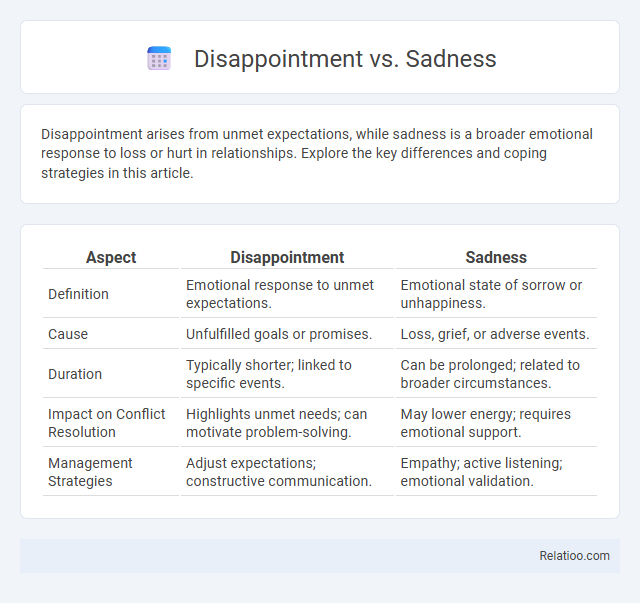 Disappointment vs. Sadness

Disappointment arises from unmet expectations, while sadness is a broader emotional response to loss or hurt in relationships. Explore the key differences and coping strategies in this article.

| Aspect | Disappointment | Sadness |
|---|---|---|
| Definition | Emotional response to unmet expectations. | Emotional state of sorrow or unhappiness. |
| Cause | Unfulfilled goals or promises. | Loss, grief, or adverse events. |
| Duration | Typically shorter; linked to specific events. | Can be prolonged; related to broader circumstances. |
| Impact on Conflict Resolution | Highlights unmet needs; can motivate problem-solving. | May lower energy; requires emotional support. |
| Management Strategies | Adjust expectations; constructive communication. | Empathy; active listening; emotional validation. |

Relatioo.com