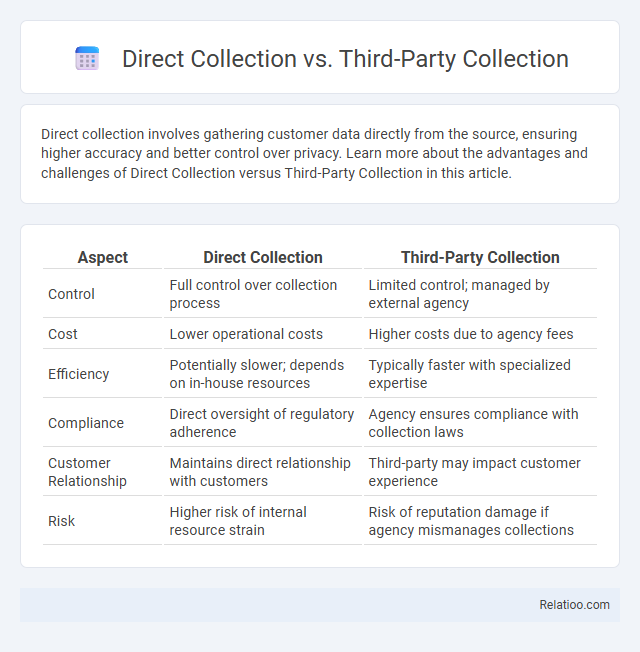 Direct Collection vs. Third-Party Collection

Direct collection involves gathering customer data directly from the source, ensuring higher accuracy and better control over privacy. Learn more about the advantages and challenges of Direct Collection versus Third-Party Collection in this article.

| Aspect | Direct Collection | Third-Party Collection |
|---|---|---|
| Control | Full control over collection process | Limited control; managed by external agency |
| Cost | Lower operational costs | Higher costs due to agency fees |
| Efficiency | Potentially slower; depends on in-house resources | Typically faster with specialized expertise |
| Compliance | Direct oversight of regulatory adherence | Agency ensures compliance with collection laws |
| Customer Relationship | Maintains direct relationship with customers | Third-party may impact customer experience |
| Risk | Higher risk of internal resource strain | Risk of reputation damage if agency mismanages collections |

Relatioo.com