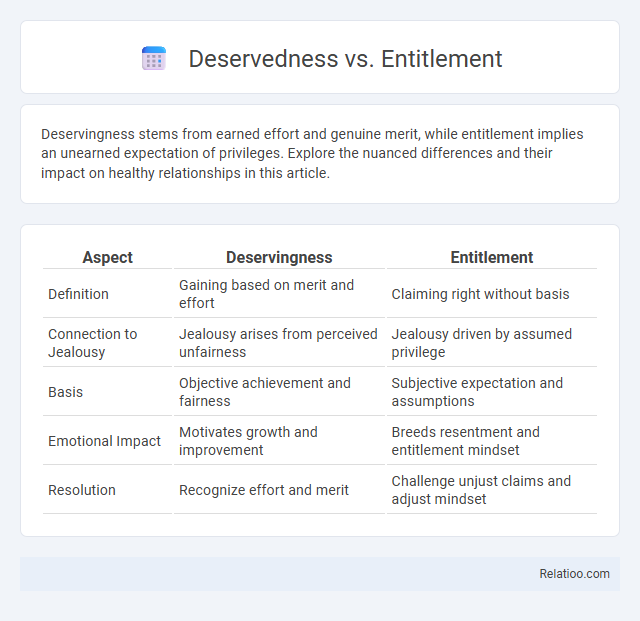 Deservedness vs. Entitlement

Deservingness stems from earned effort and genuine merit, while entitlement implies an unearned expectation of privileges. Explore the nuanced differences and their impact on healthy relationships in this article.

| Aspect | Deservingness | Entitlement |
|---|---|---|
| Definition | Gaining based on merit and effort | Claiming right without basis |
| Connection to Jealousy | Jealousy arises from perceived unfairness | Jealousy driven by assumed privilege |
| Basis | Objective achievement and fairness | Subjective expectation and assumptions |
| Emotional Impact | Motivates growth and improvement | Breeds resentment and entitlement mindset |
| Resolution | Recognize effort and merit | Challenge unjust claims and adjust mindset |

Relatioo.com